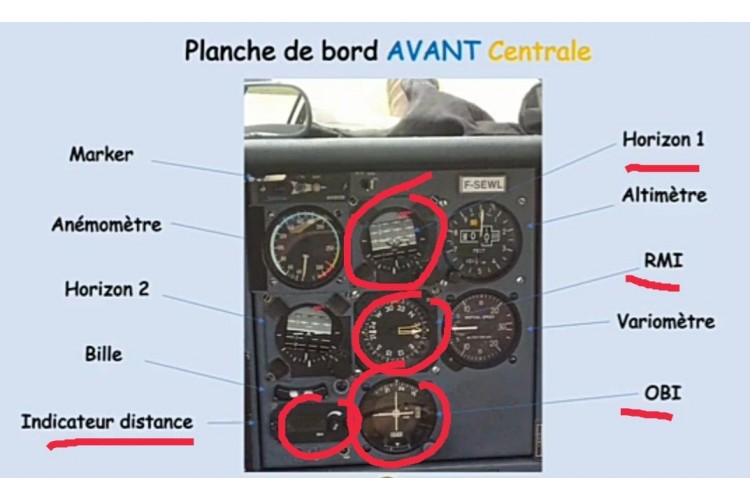 Planche de bord AVANT Centrale

Marker

Anémomètre

Horizon 2

Bille

Indicateur distance

F-SEWL

Horizon 1

Altimètre

RMI

Variomètre

OBI